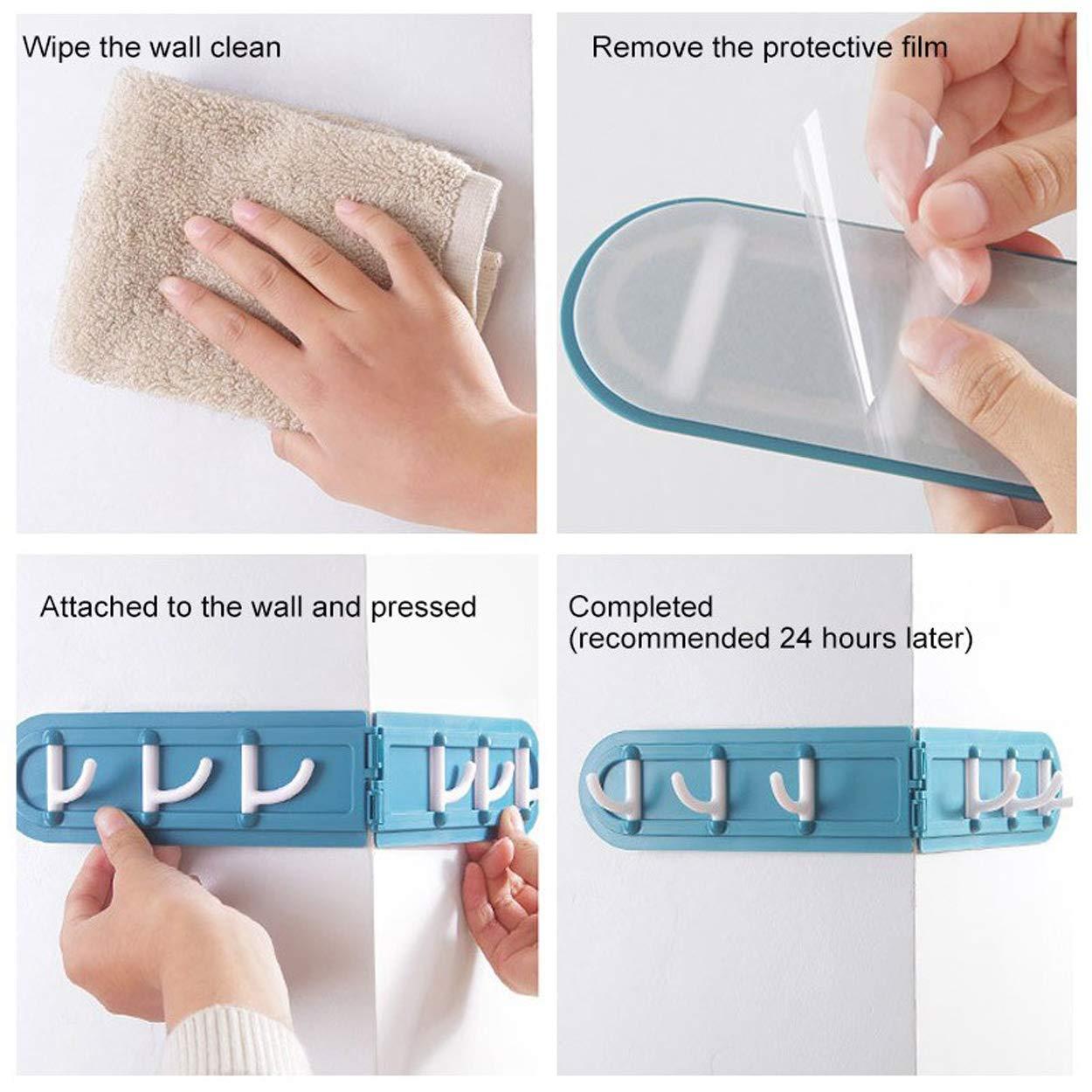 Wipe the wall clean

Remove the protective film

Attached to the wall and pressed

Completed
(recommended 24 hours later)