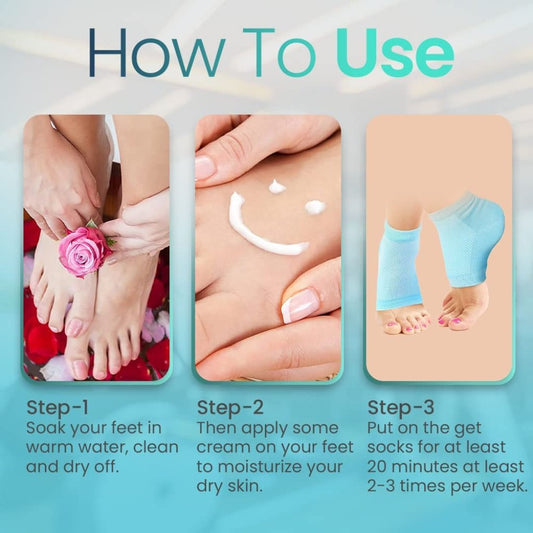 How To Use

Step-1
Soak your feet in warm water, clean and dry off.

Step-2
Then apply some cream on your feet to moisturize your dry skin.

Step-3
Put on the get socks for at least 20 minutes at least 2-3 times per week.