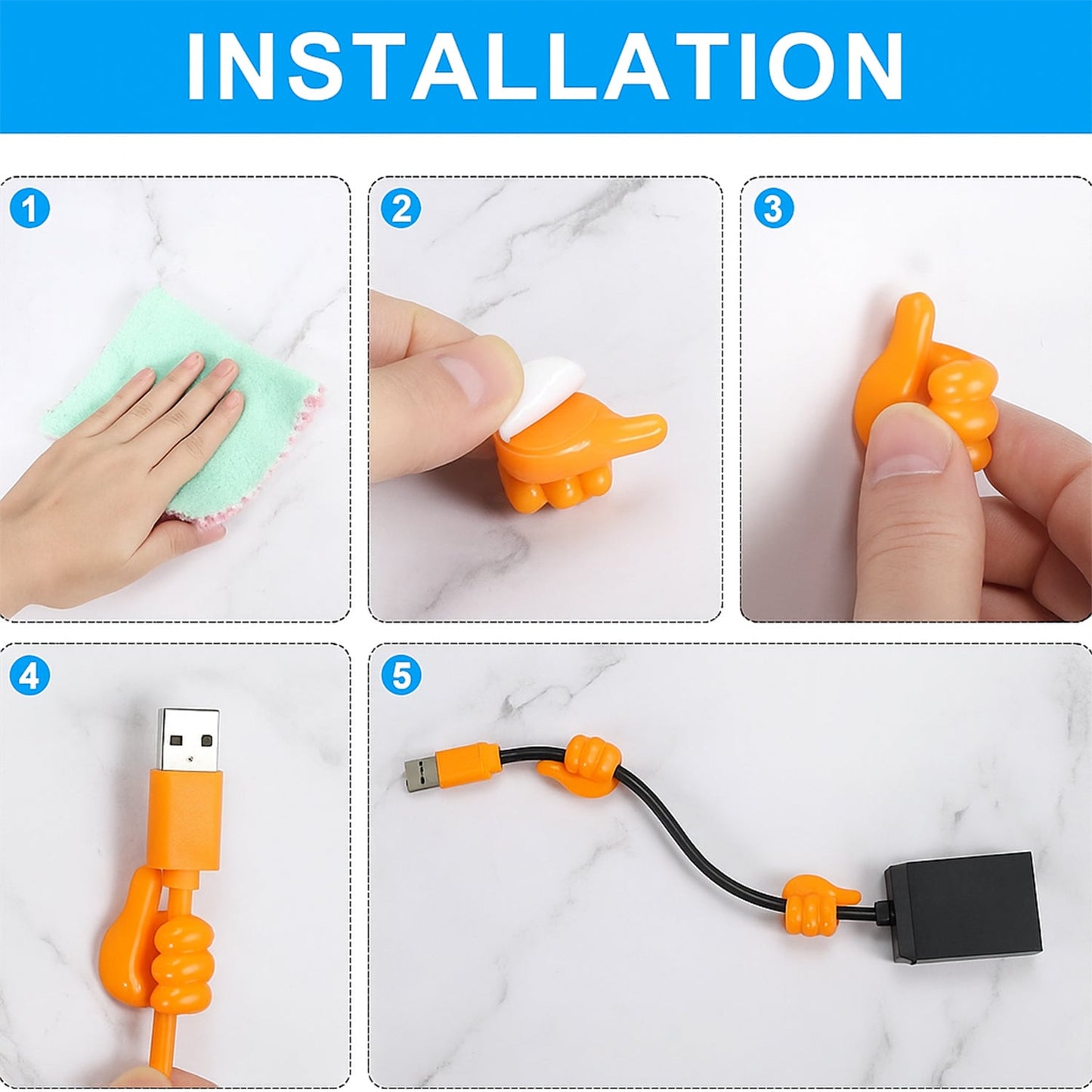 INSTALLATION

1

2

3

4

5