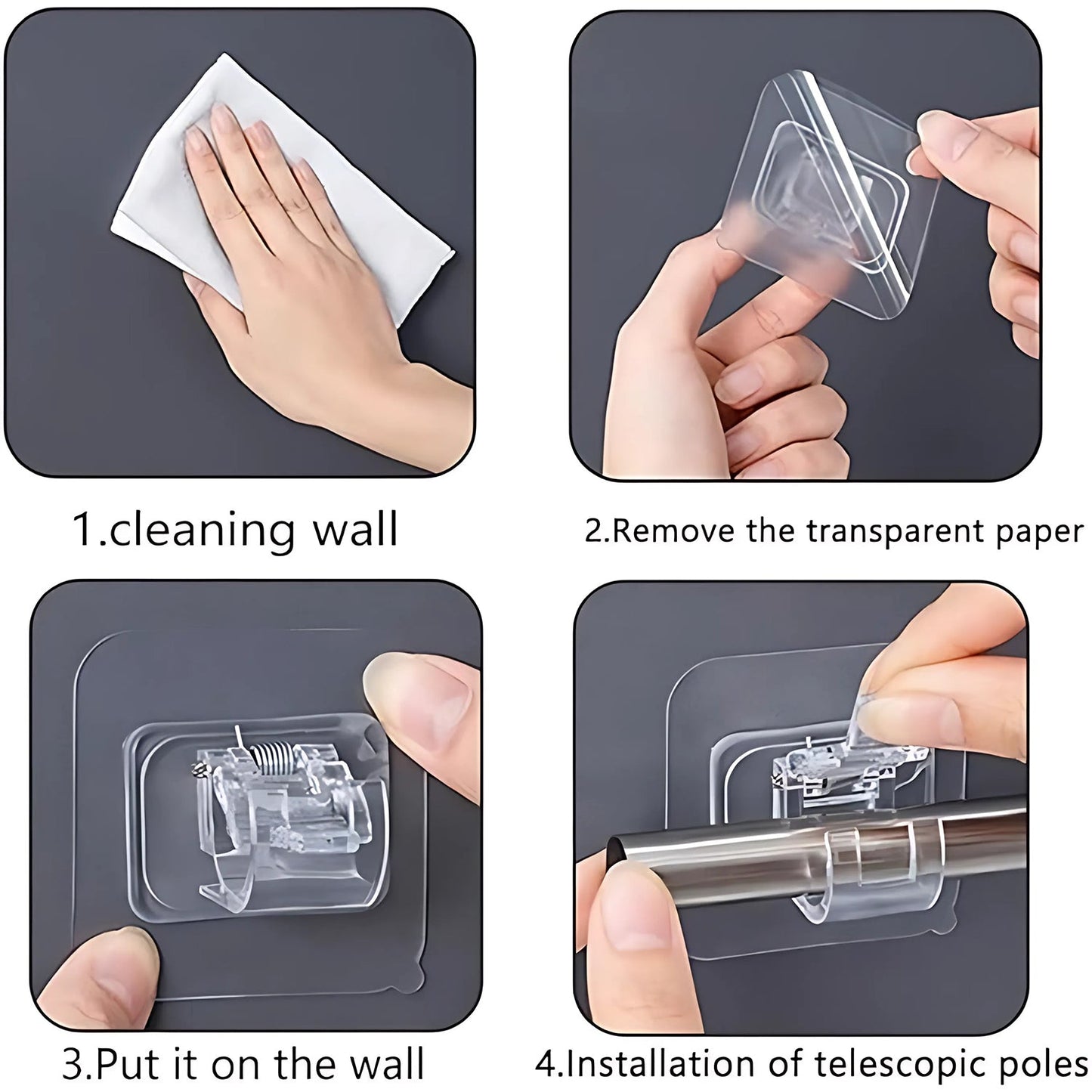 1.cleaning wall

2.Remove the transparent paper

3.Put it on the wall

4.Installation of telescopic poles