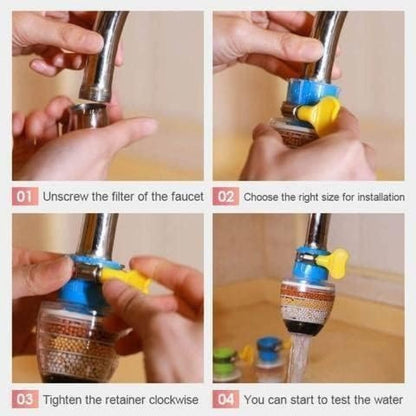 01 Unscrew the filter of the faucet

02 Choose the right size for installation

03 Tighten the retainer clockwise

04 You can start to test the water