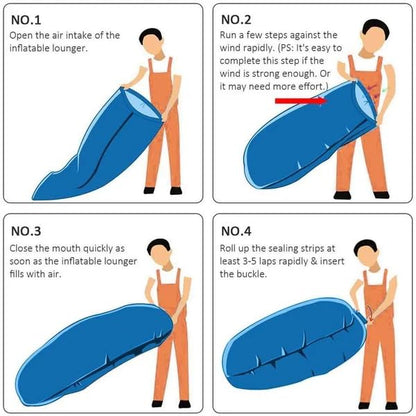 NO.1
Open the air intake of the inflatable lounger.

NO.2
Run a few steps against the wind rapidly. (PS: It's easy to complete this step if the wind is strong enough. Or it may need more effort.)

NO.3
Close the mouth quickly as soon as the inflatable lounger fills with air.

NO.4
Roll up the sealing strips at least 3-5 laps rapidly & insert the buckle.