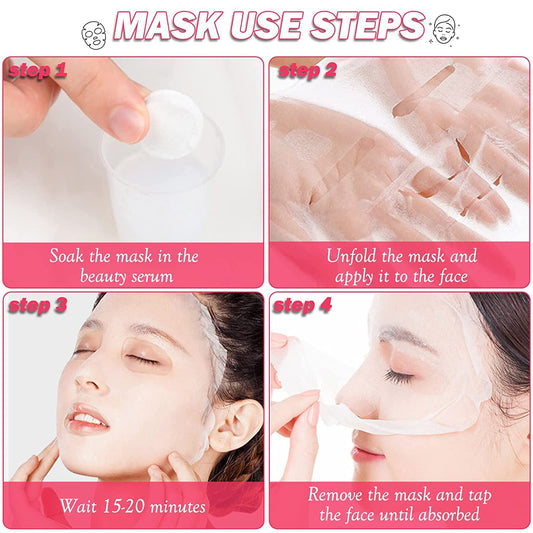 MASK USE STEPS

step 1

Soak the mask in the beauty serum

step 2

Unfold the mask and apply it to the face

step 3

Wait 15-20 minutes

step 4

Remove the mask and tap the face until absorbed