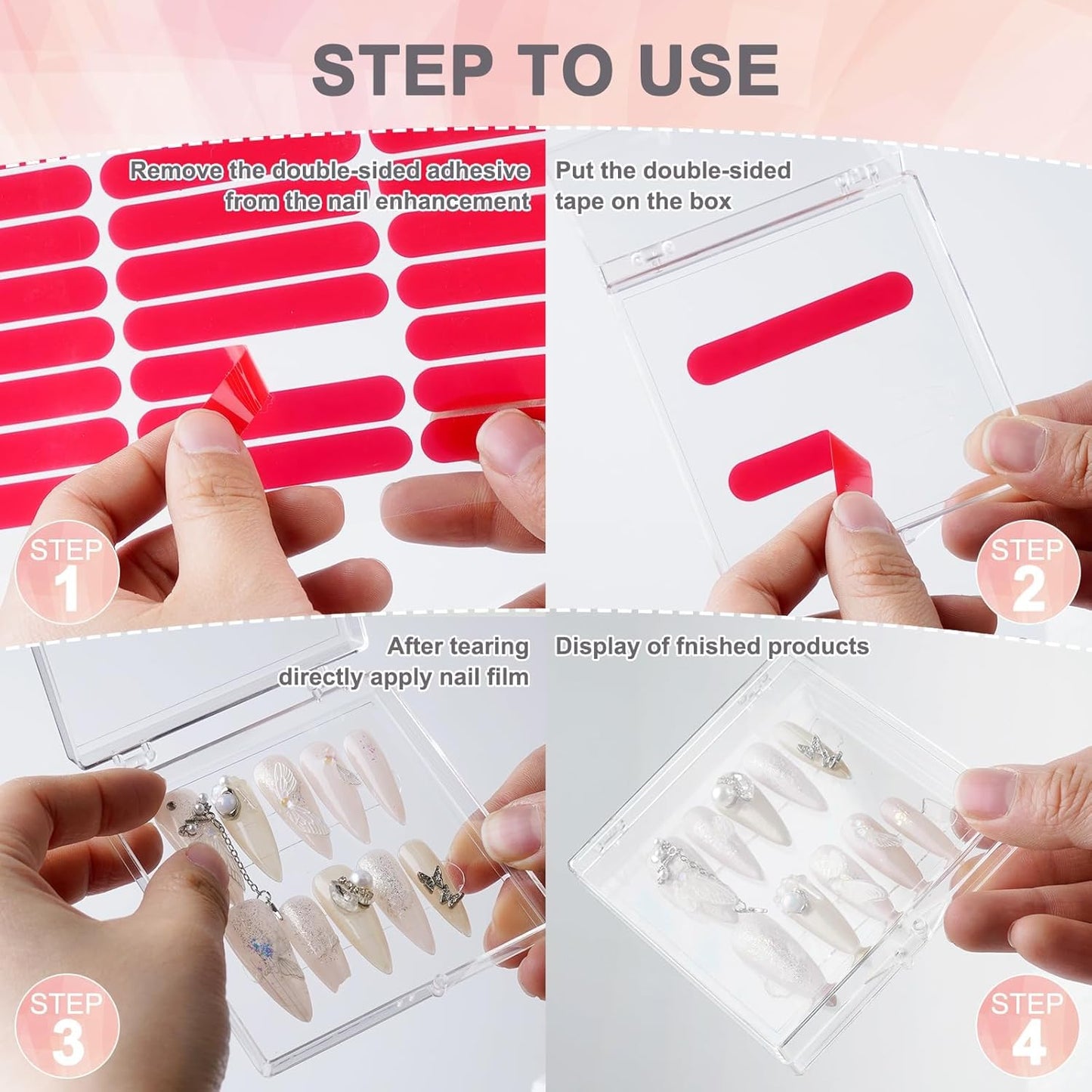 STEP TO USE

Remove the double-sided adhesive from the nail enhancement

STEP 1

Put the double-sided tape on the box

STEP 2

After tearing directly apply nail film

STEP 3

Display of fnished products

STEP 4