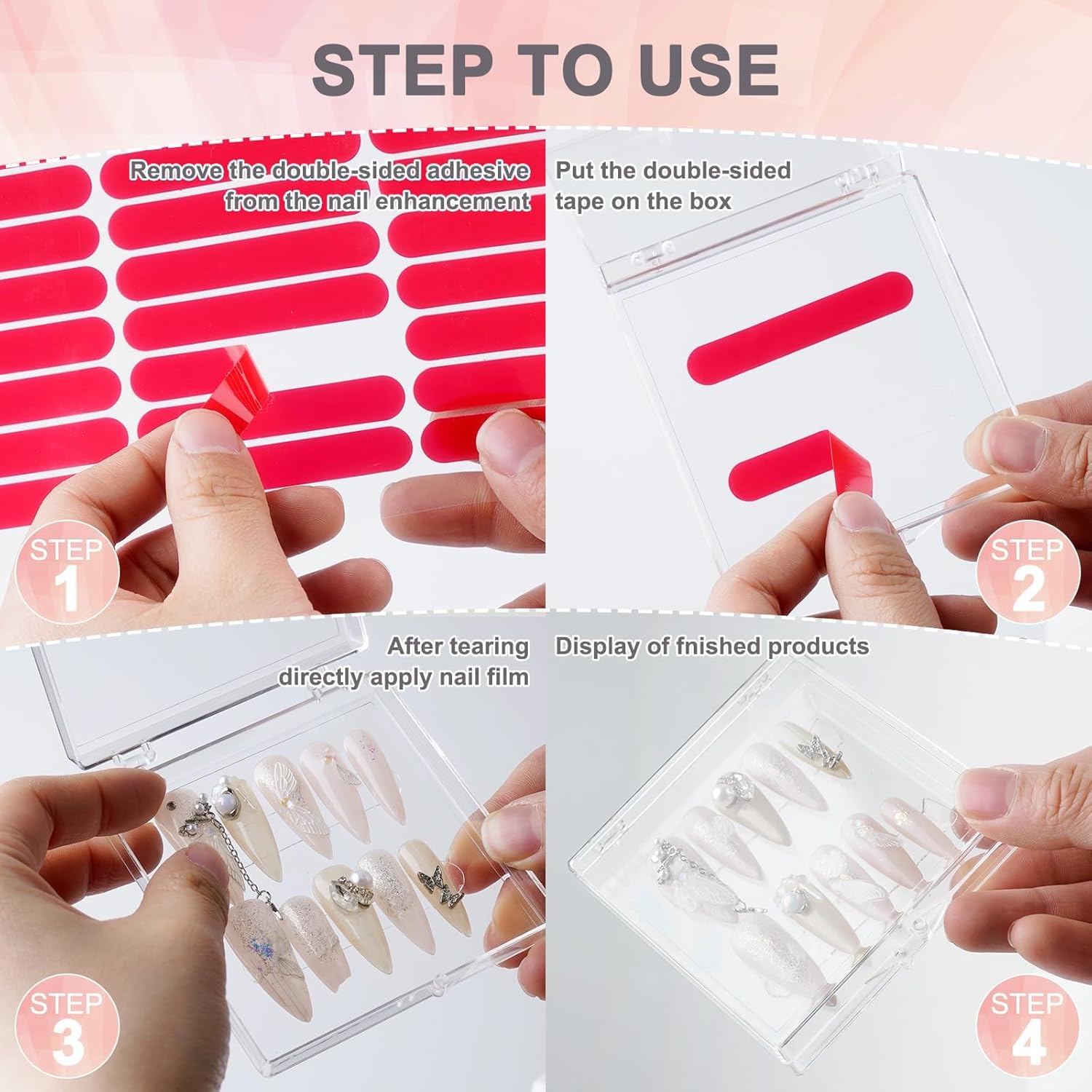 STEP TO USE

Remove the double-sided adhesive from the nail enhancement

STEP 1

Put the double-sided tape on the box

STEP 2

After tearing directly apply nail film

STEP 3

Display of fnished products

STEP 4