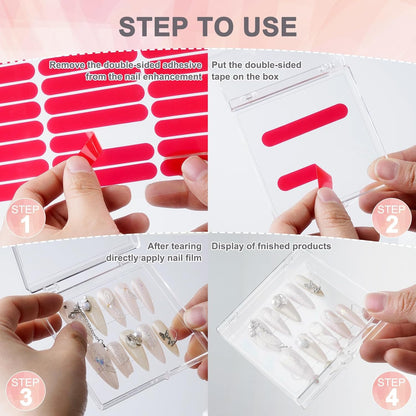 STEP TO USE

Remove the double-sided adhesive from the nail enhancement

STEP 1

Put the double-sided tape on the box

STEP 2

After tearing directly apply nail film

STEP 3

Display of fnished products

STEP 4